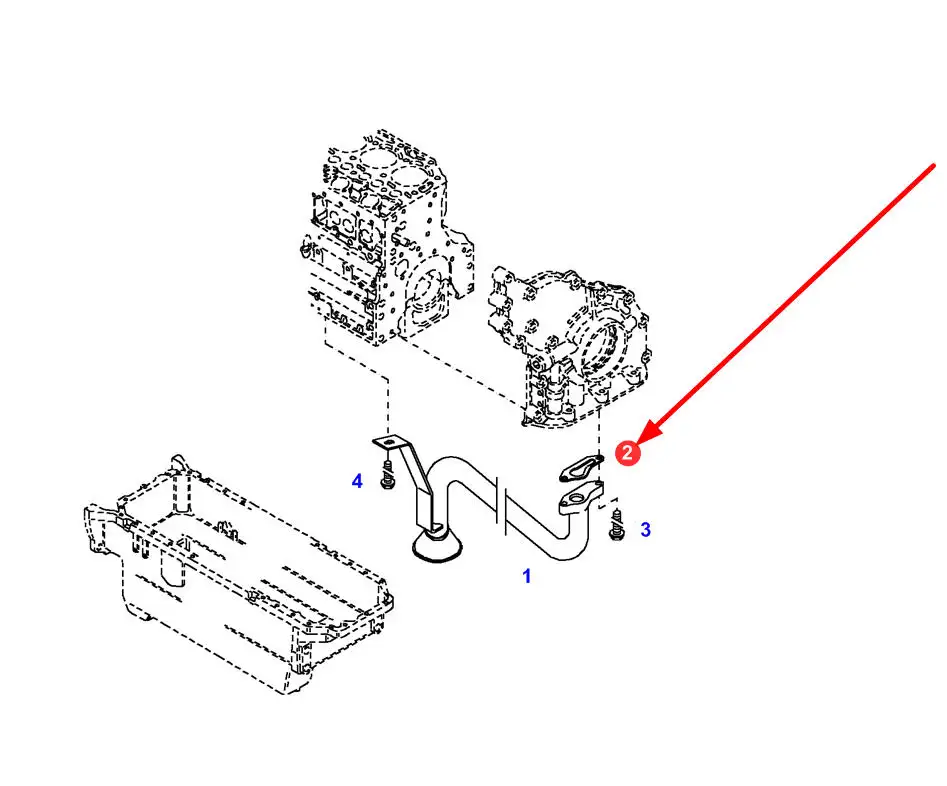 2
4
3
1