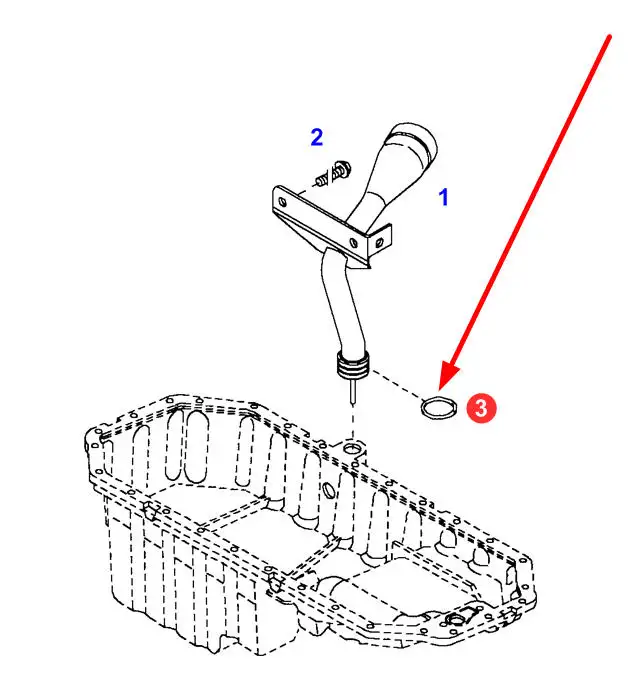 2
1
3