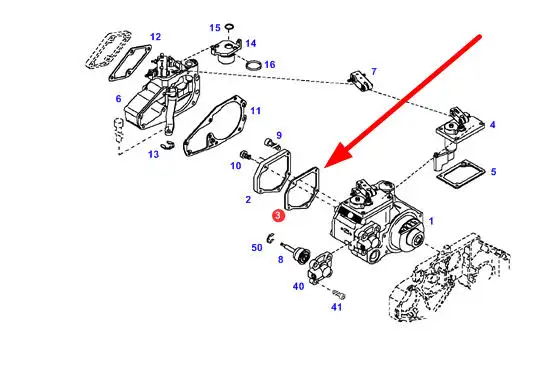 15
12
14
16
7
6
11
4
9
13
10
5
2
3
1
50
8
40
41