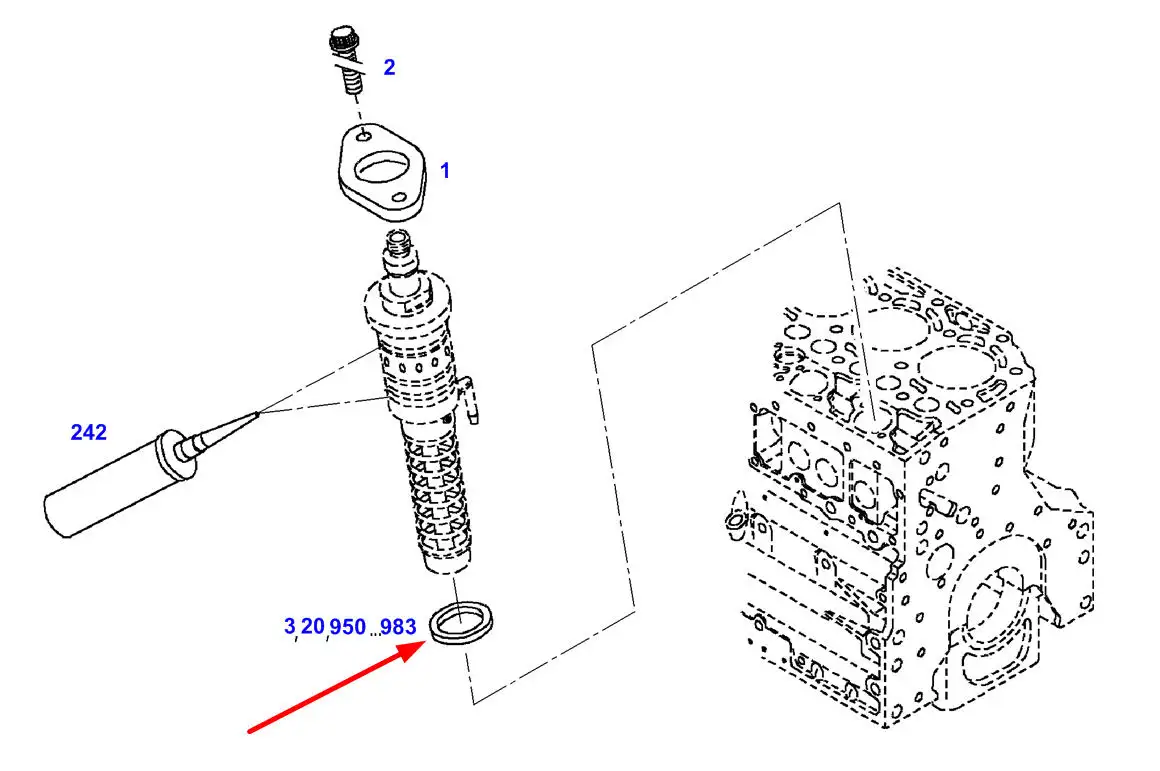 2
1
242
3,20,950...983