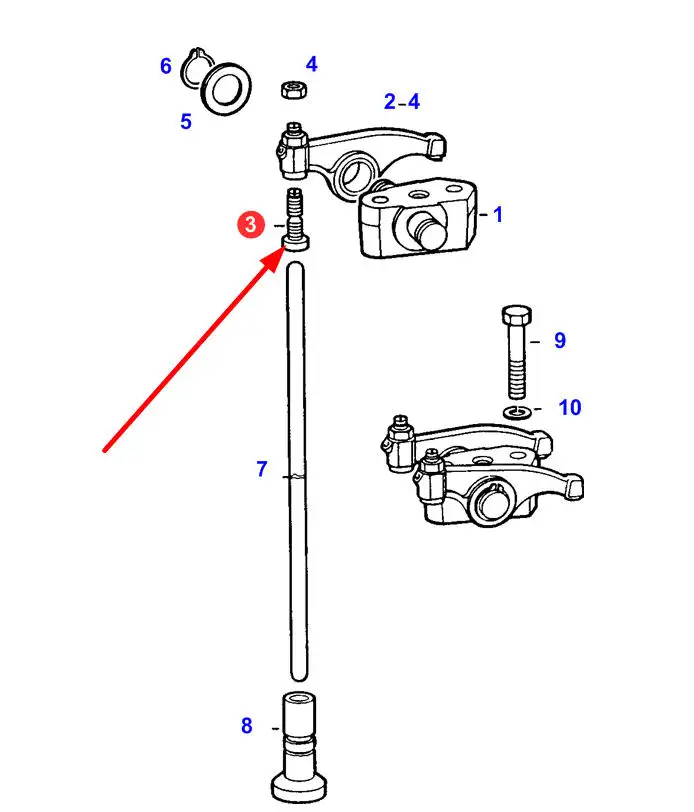 6
4
5
2-4
3
1
9
10
7
8