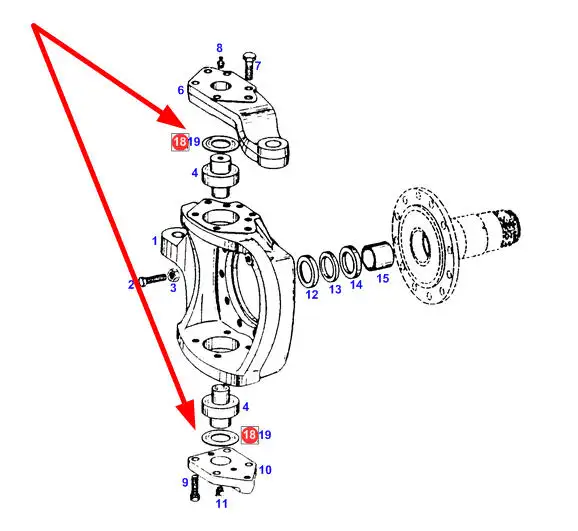 8
7
6
18 19
4
1
2
3
12
13
14
15
4
18 19
10
9
11