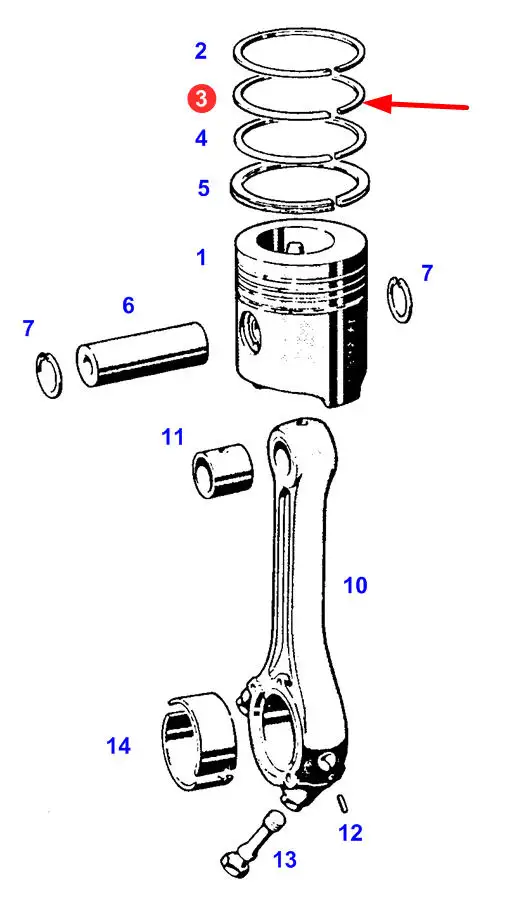 2
3
4
5
1
7
6
7
11
10
14
12
13