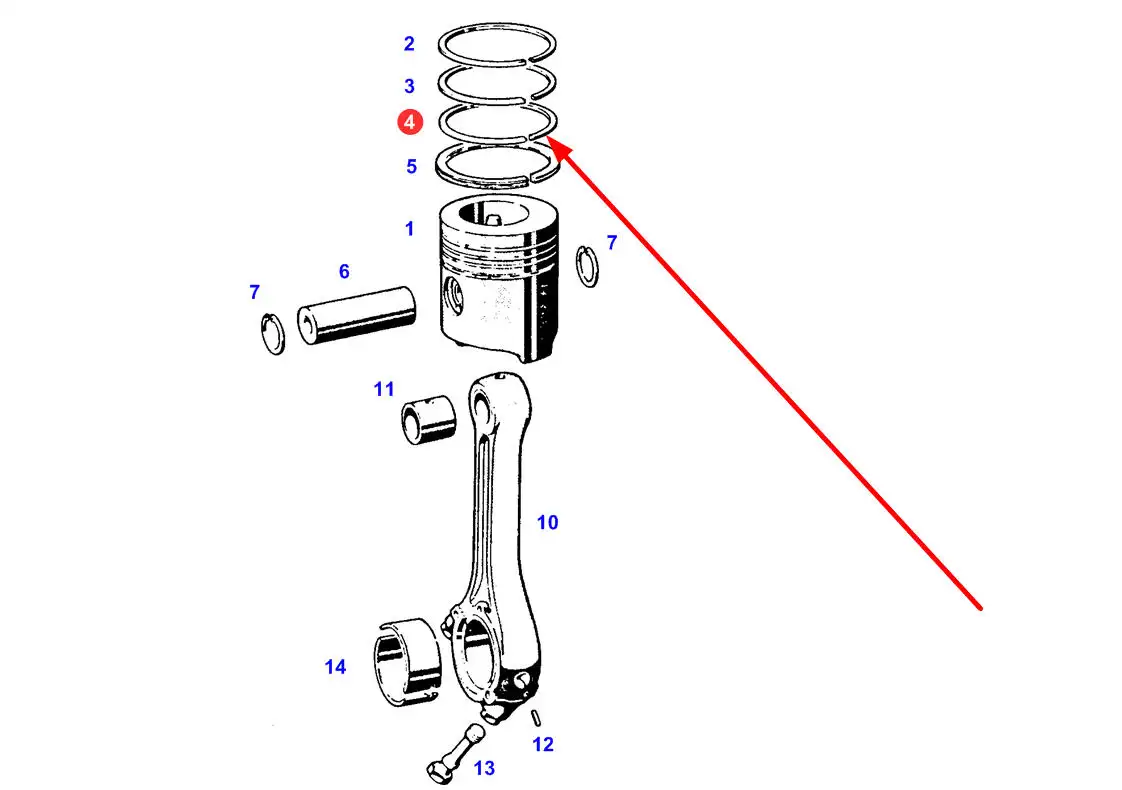 2
3
4
5
1
7
6
7
11
10
14
12
13