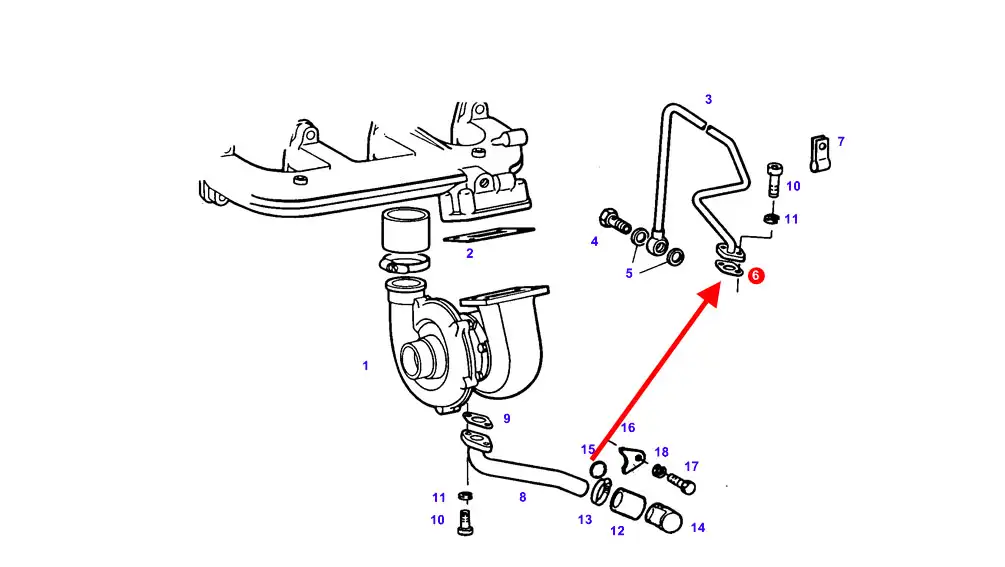 3
7
10
11
4
5
6
2
1
9
16
15
18
17
11
8
10
13
12
14