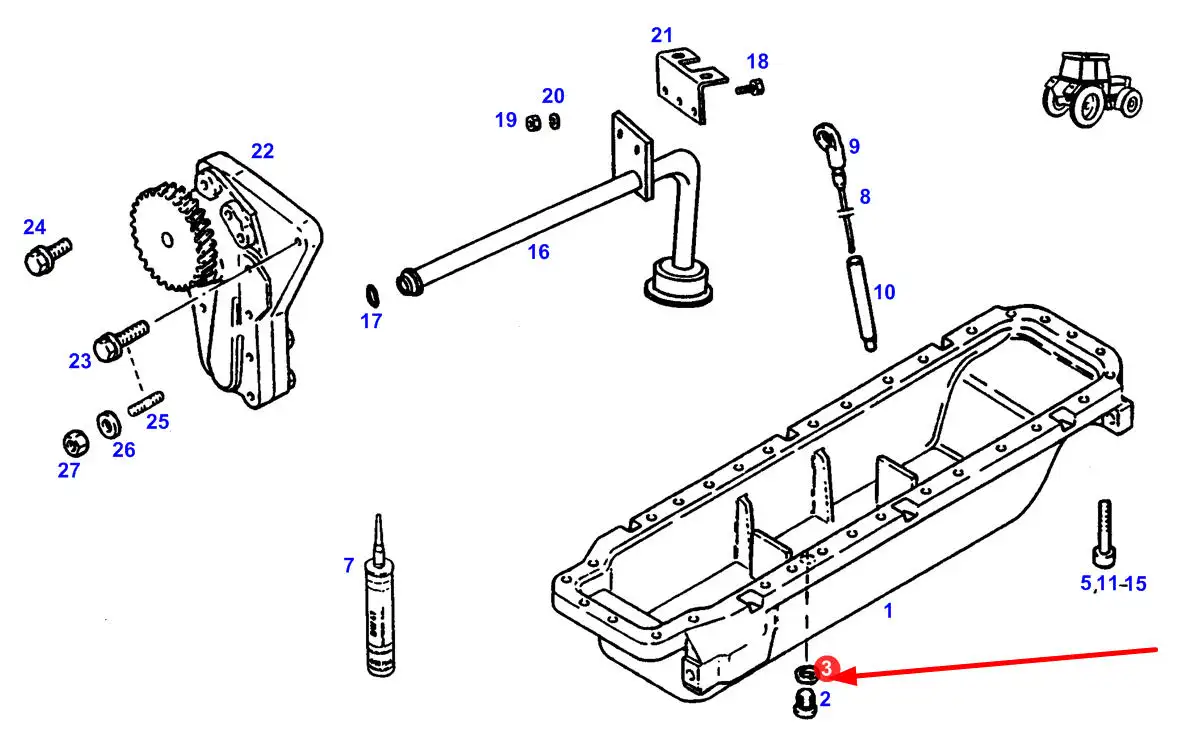 21
18
20
19
22
9
8
24
16
10
17
23
25
26
27
7
5,11-15
1
3
2