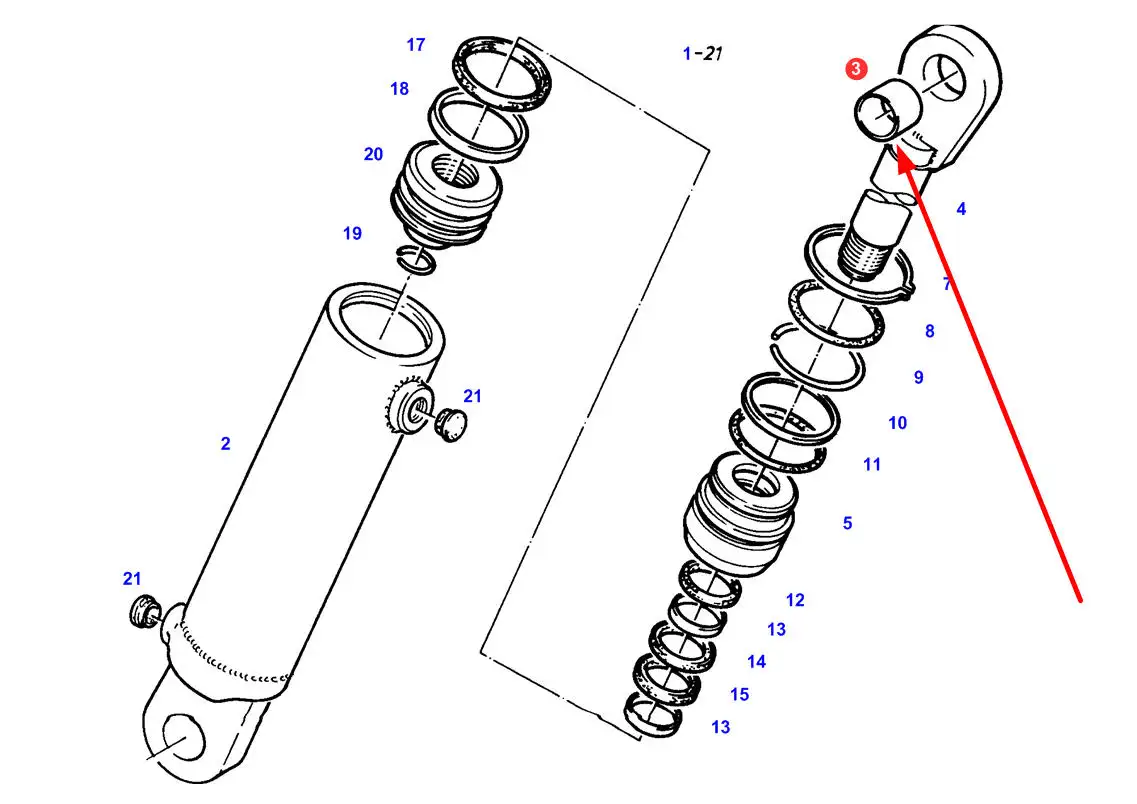 17
18
20
19
2
21
21
1-21
3
4
7
8
9
10
11
5
12
13
14
15
13