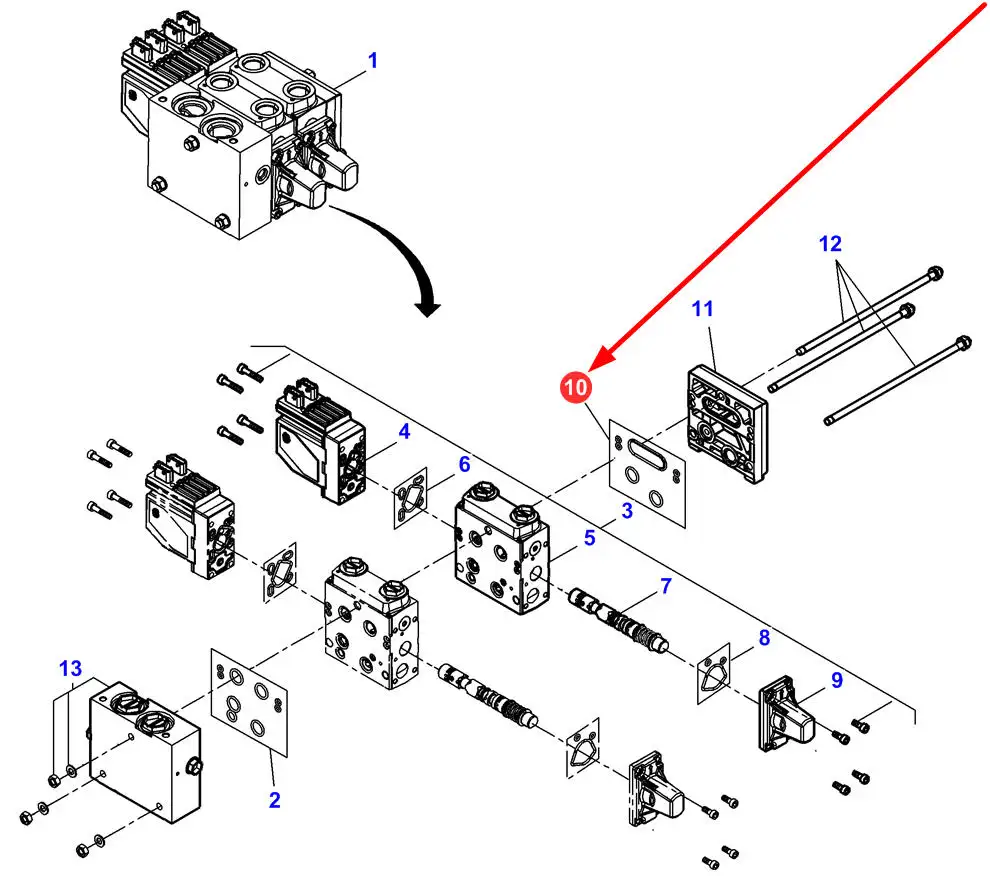 1
12
11
10
4
6
3
5
7
8
9
13
2