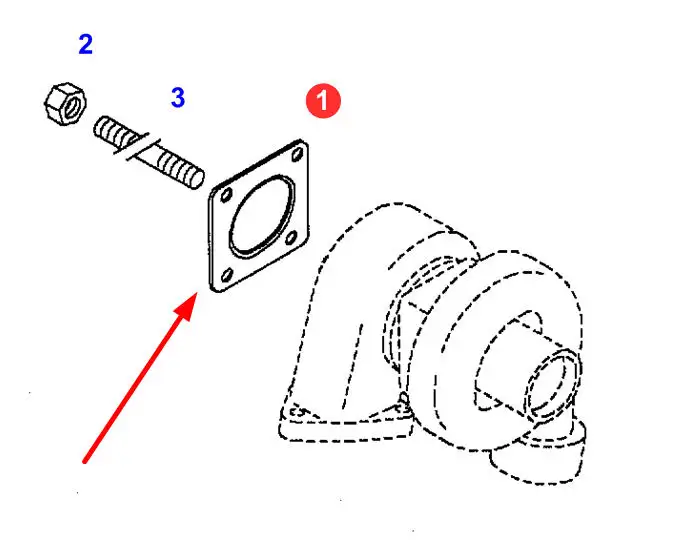 2

3

1