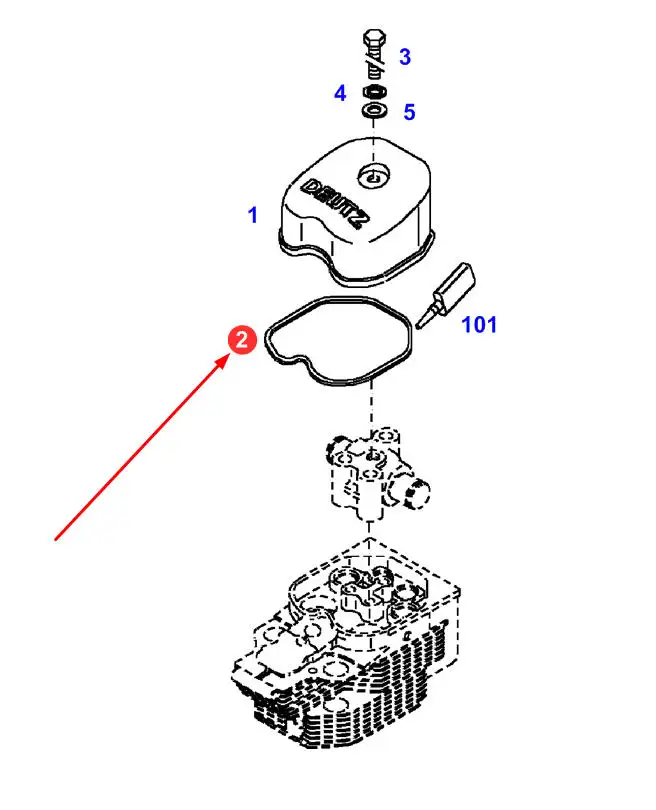 3
4
5
DEUTZ
1
101
2