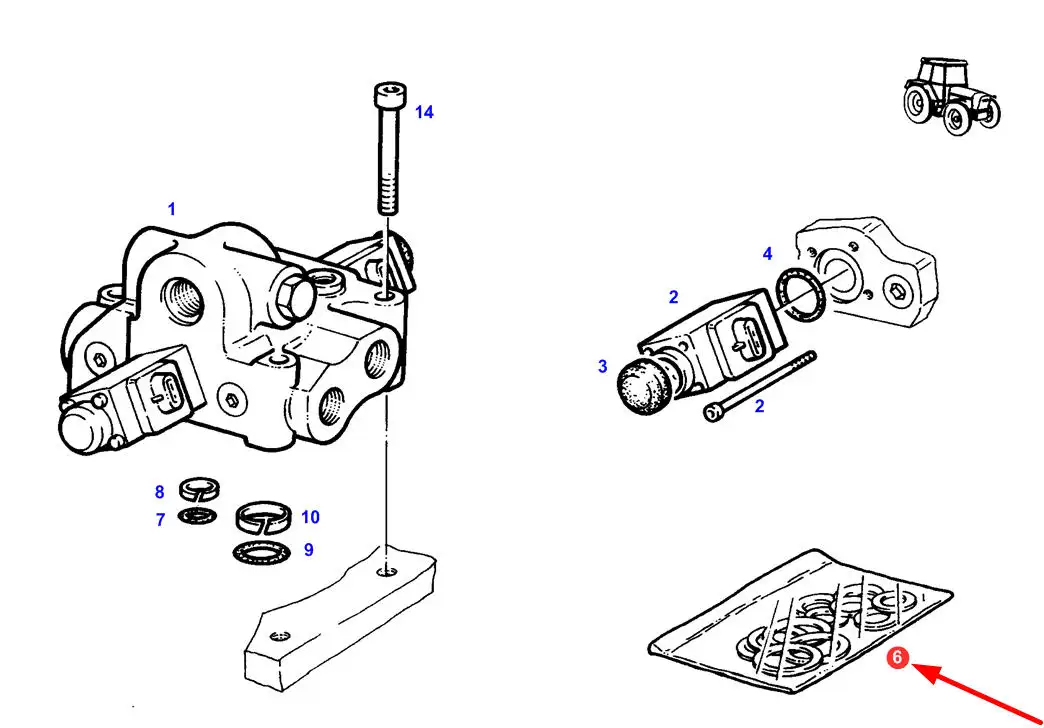 14
1
4
2
3
2
8
7
10
9
6