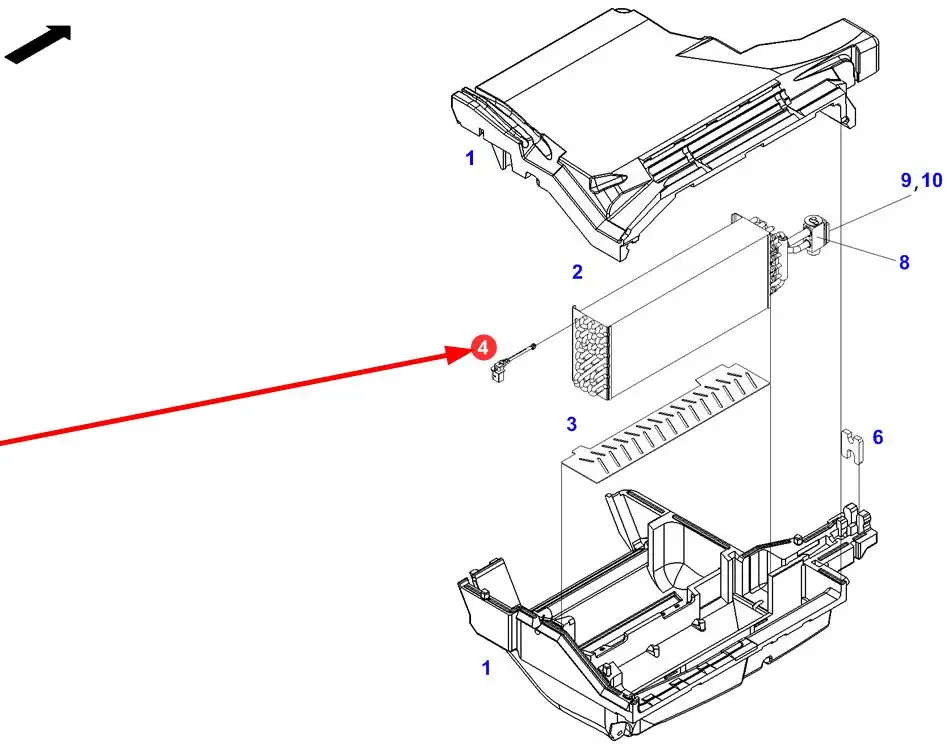 1
9,10
8
2
4
3
6
1