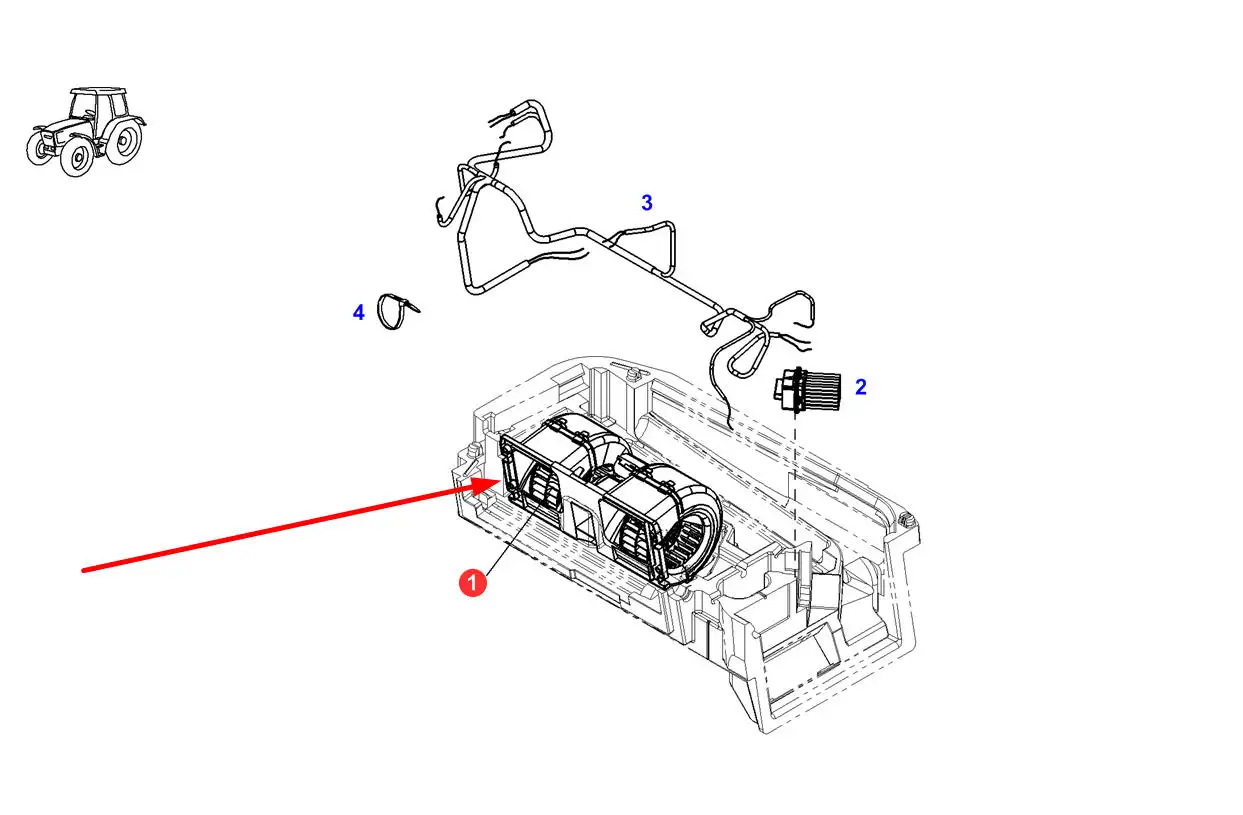 3

4

2

1