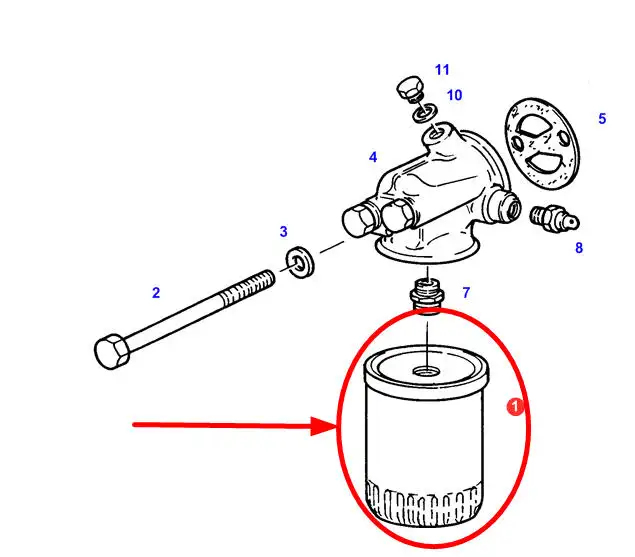 11
10
5
4
3
8
2
7
1