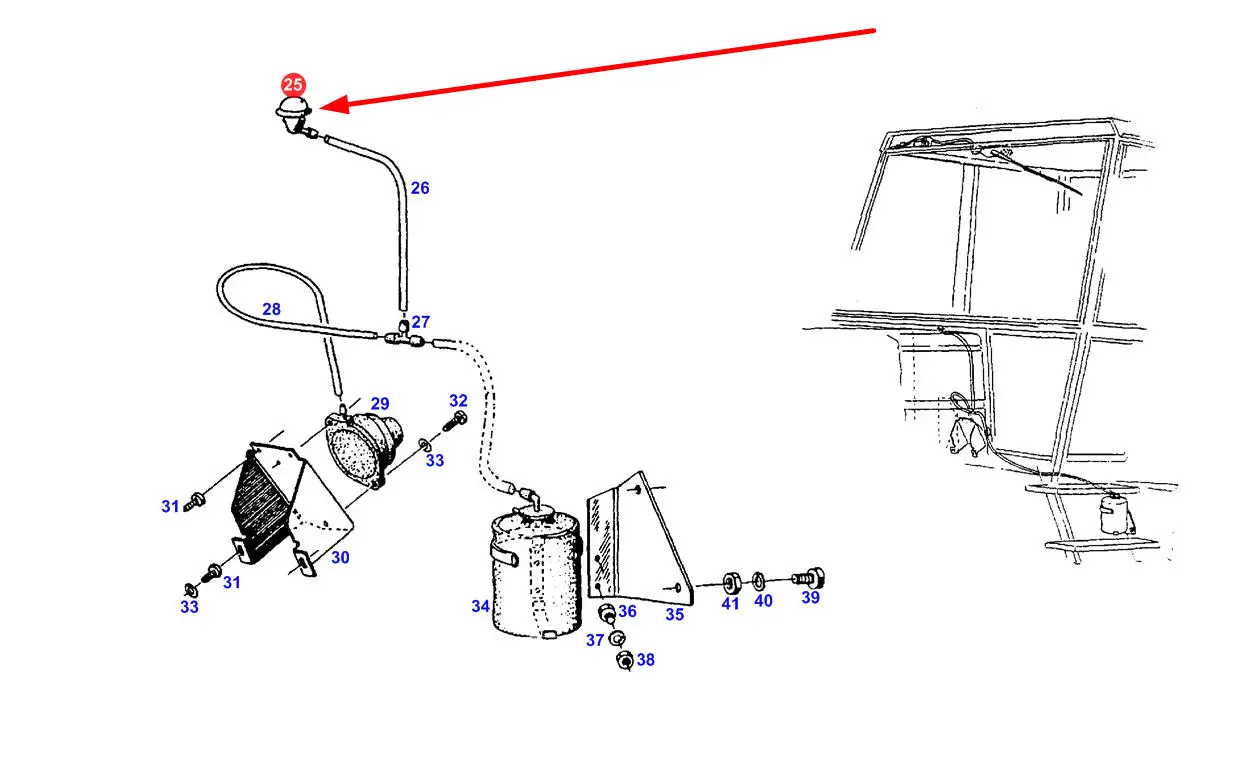 25
26
28
27
29
32
33
31
30
31
33
34
36
37
38
35
41
40
39