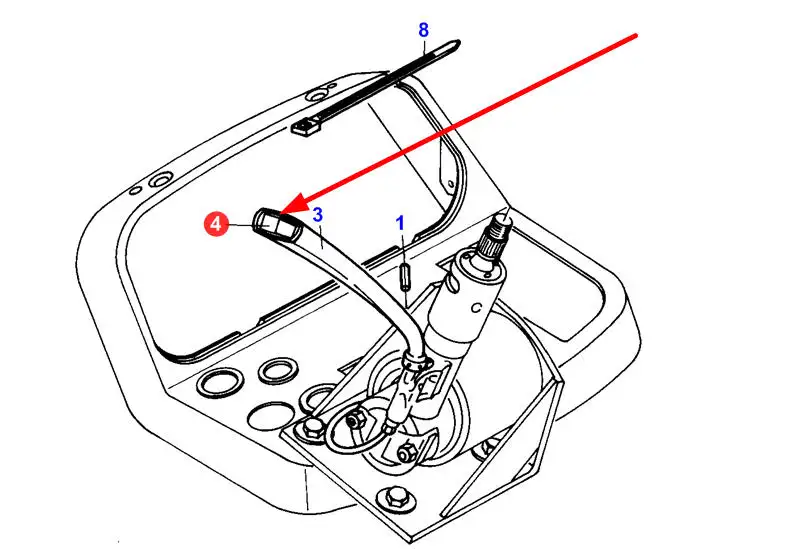 8
4
3
1
C