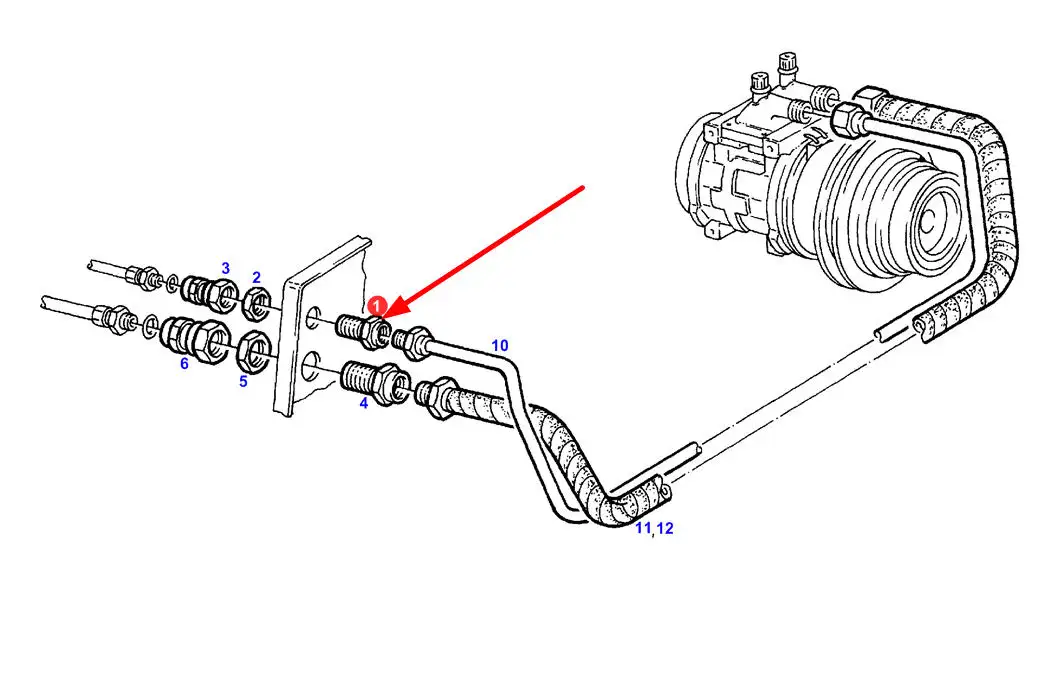 3
2
1
10
6
5
4
11,12