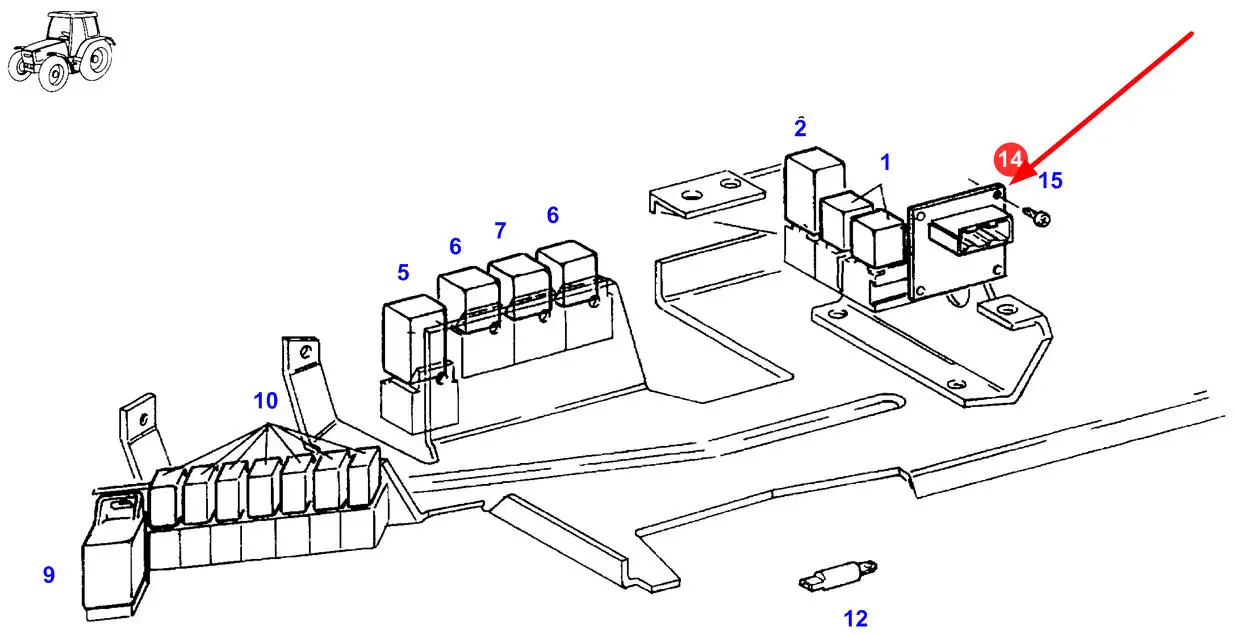 2
1
14
15
6
7
6
5
10
9
12