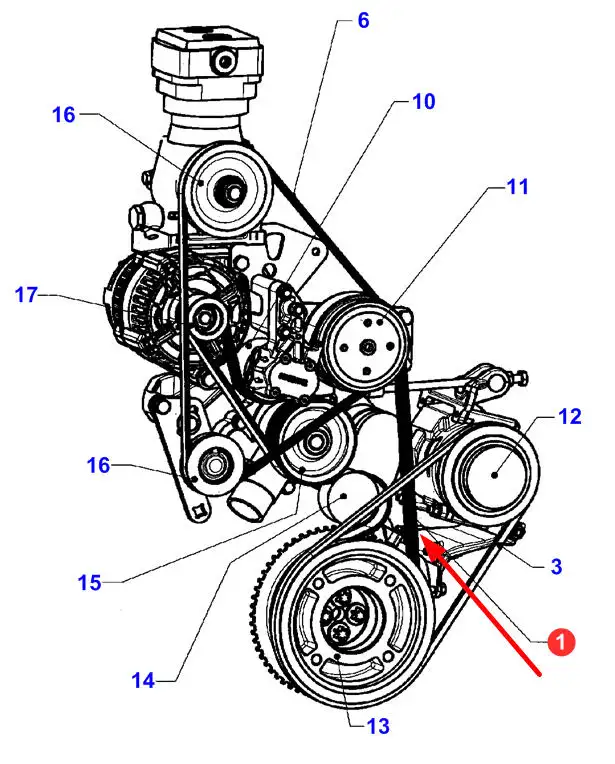 6
10
16
11
17
12
16
3
15
1
14
13