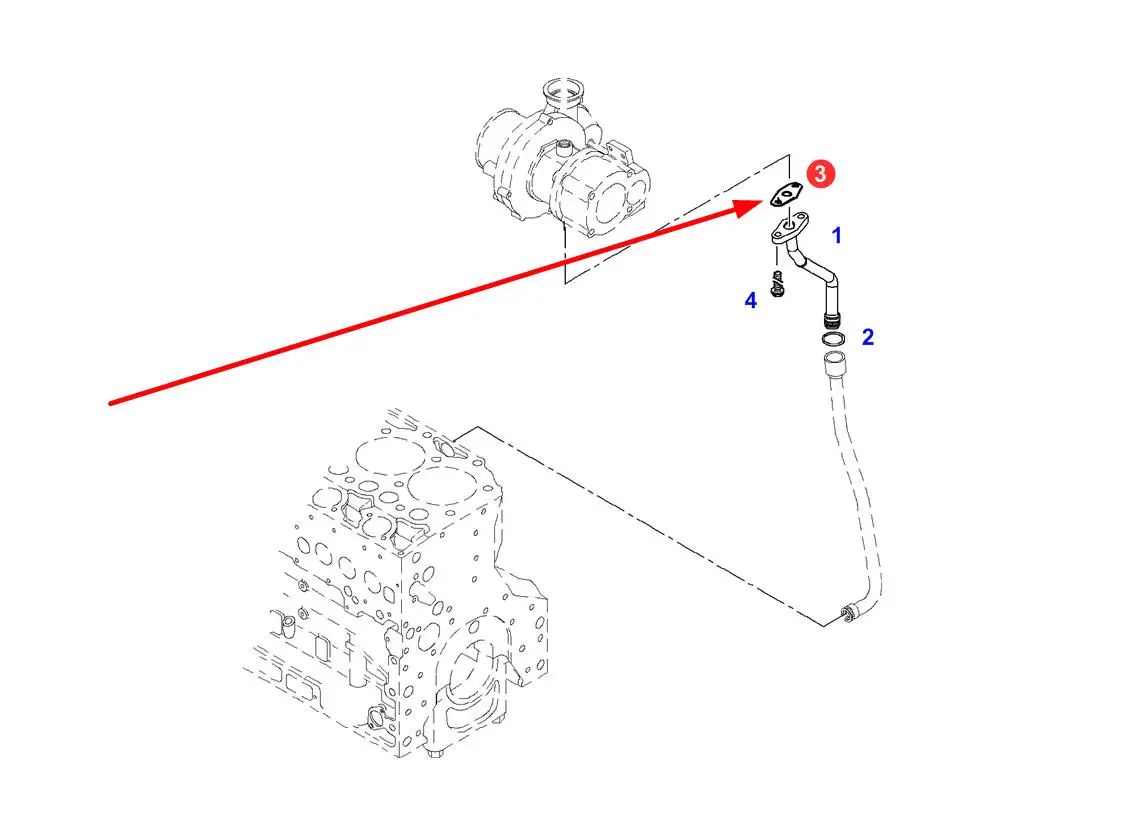 3
1
4
2