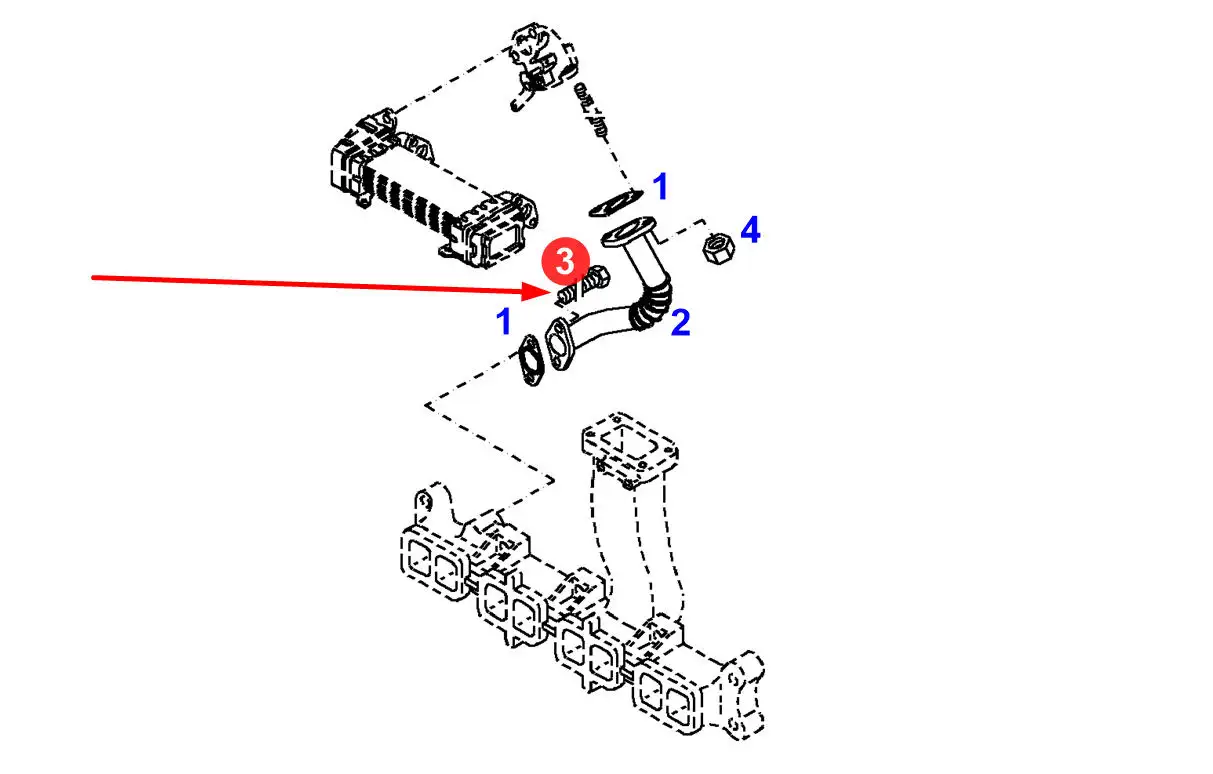 1
4
3
1
2