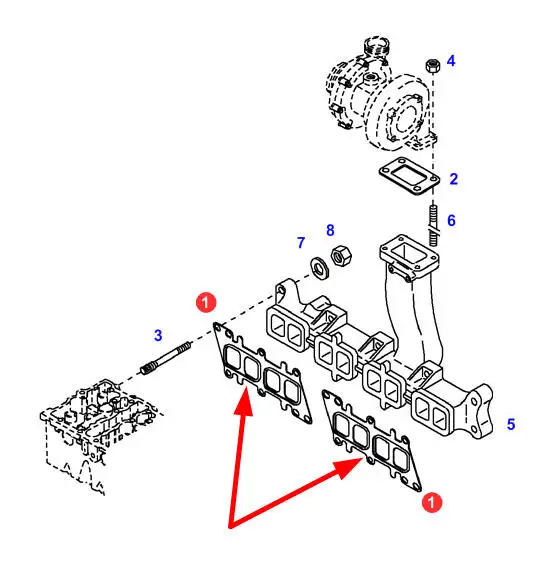 4
2
6
8
7
1
3
5
1