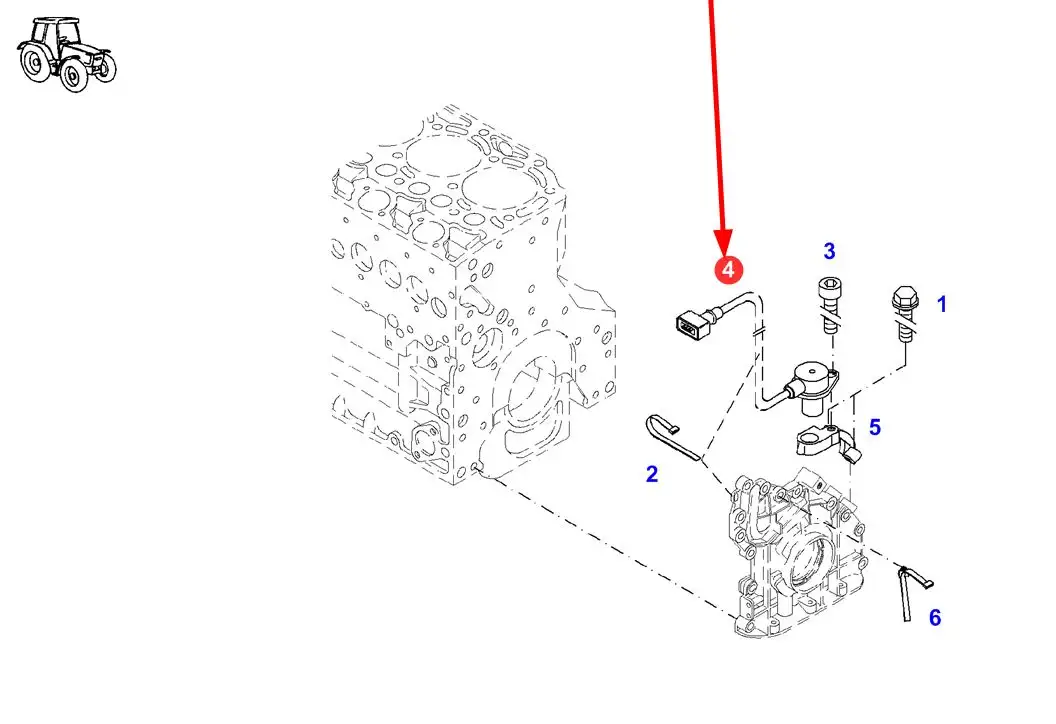 4
3
1
5
2
6