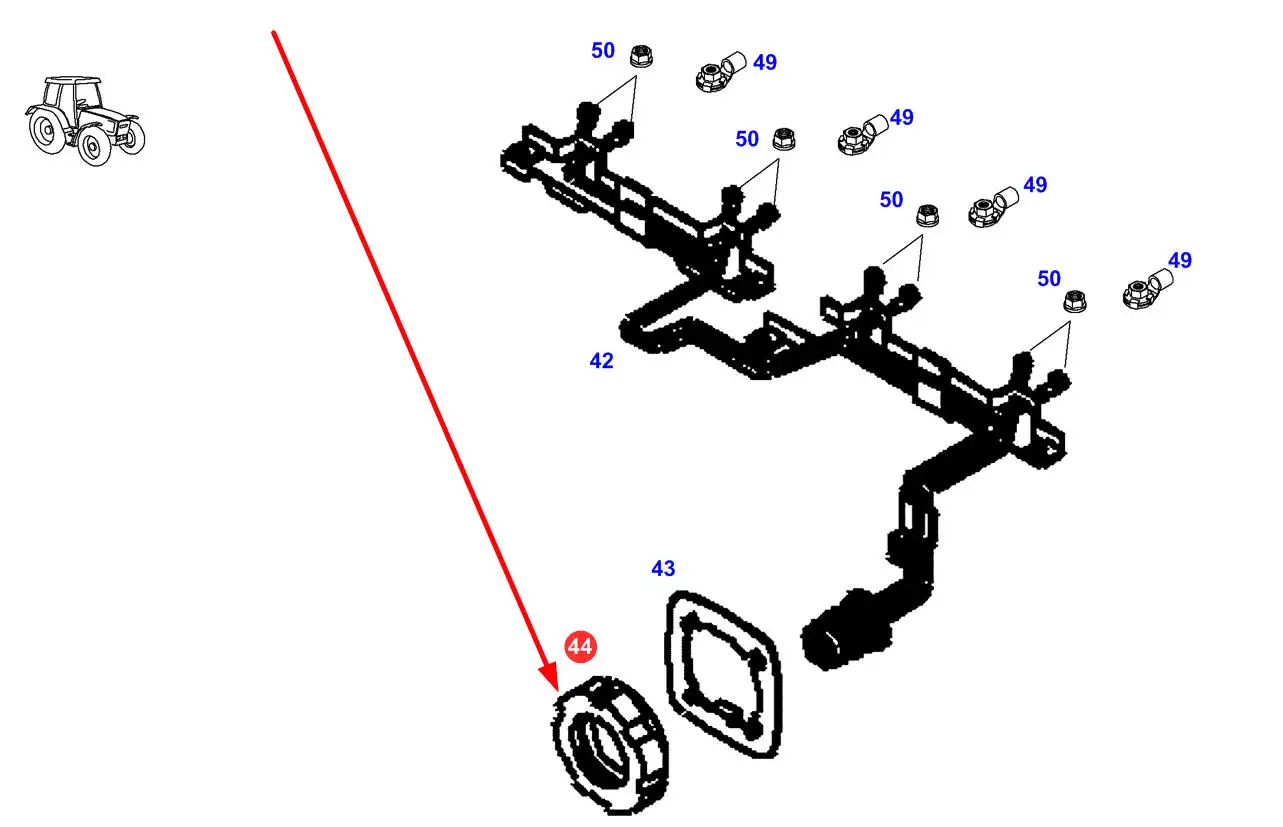 50
49
50
49
50
49
50
49
42
43
44