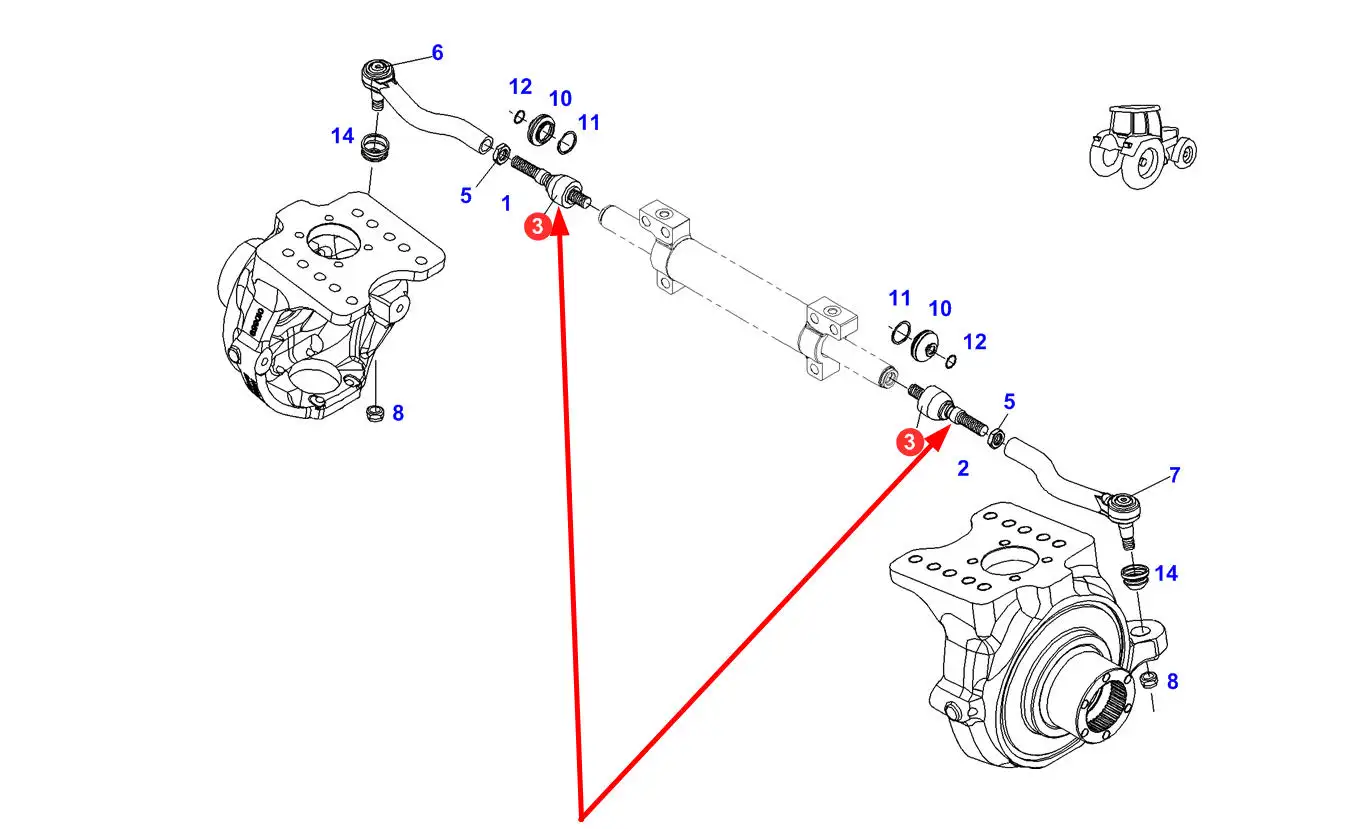 6
12
10
11
14
5
1
3
11
10
12
8
5
3
2
7
14
8