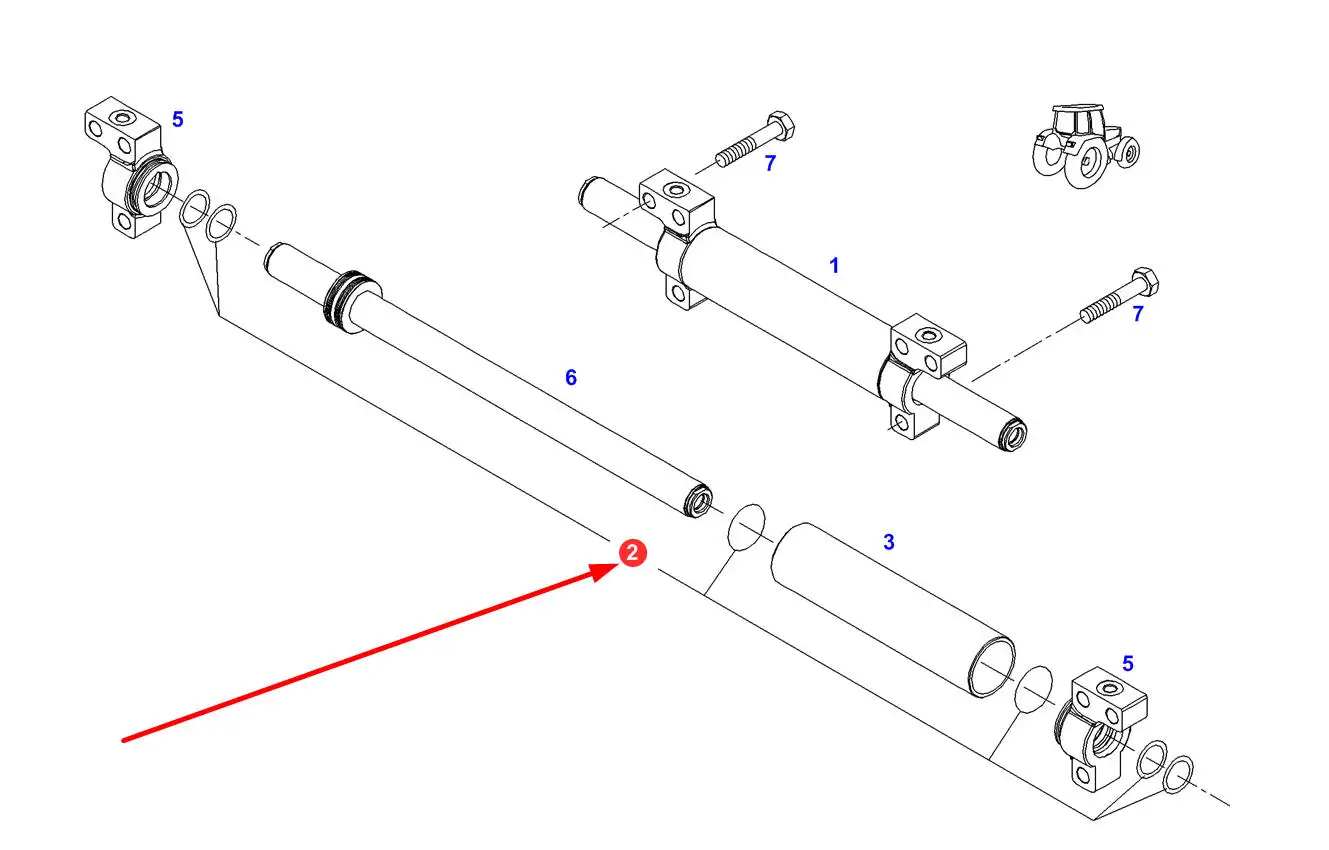 5
7
1
7
6
2
3
5