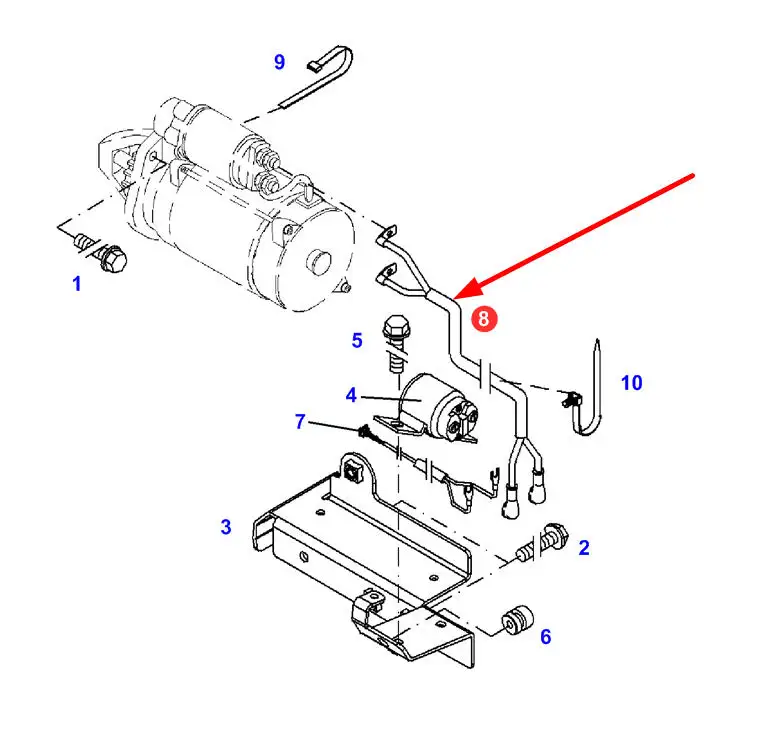 9
1
8
5
10
4
7
3
2
6