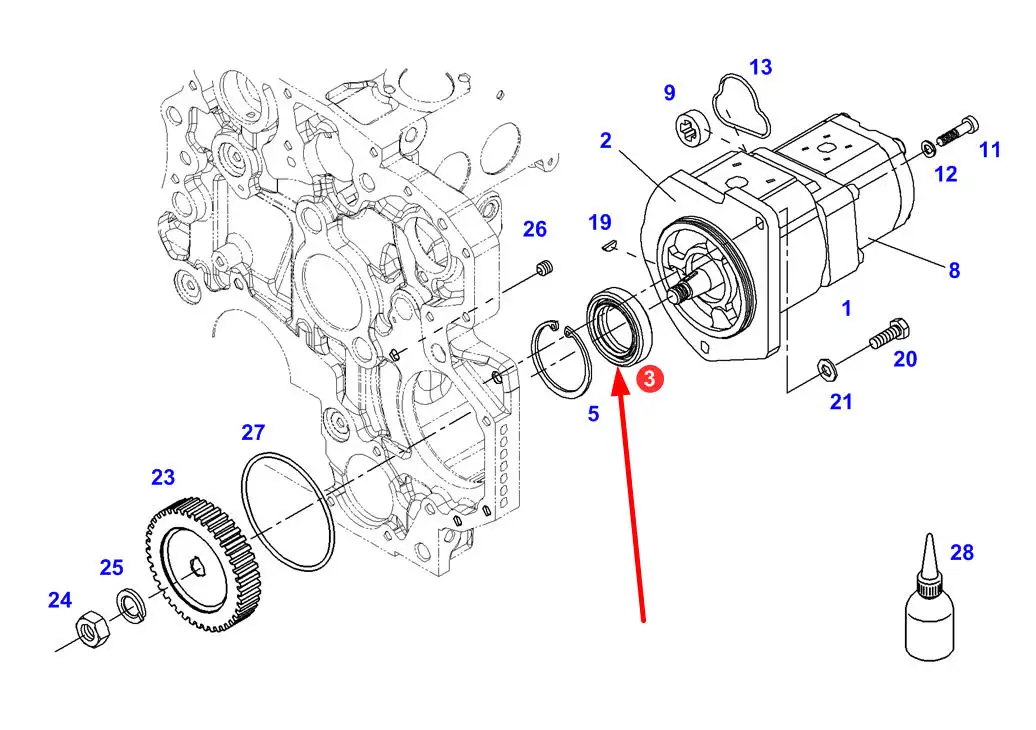 13
9
2
11
12
26
19
8
1
20
3
21
5
27
23
25
24
28