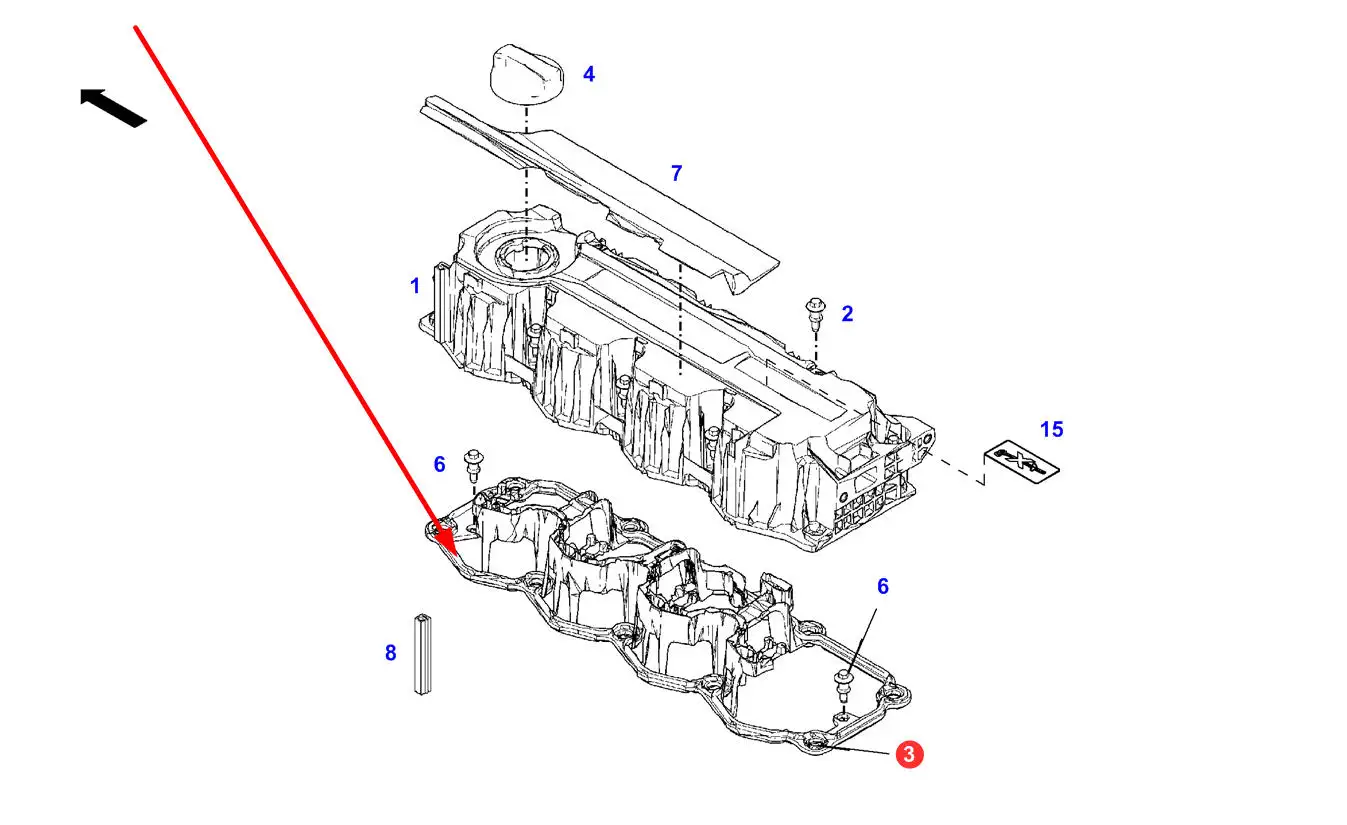 4
7
1
2
15
6
6
8
3