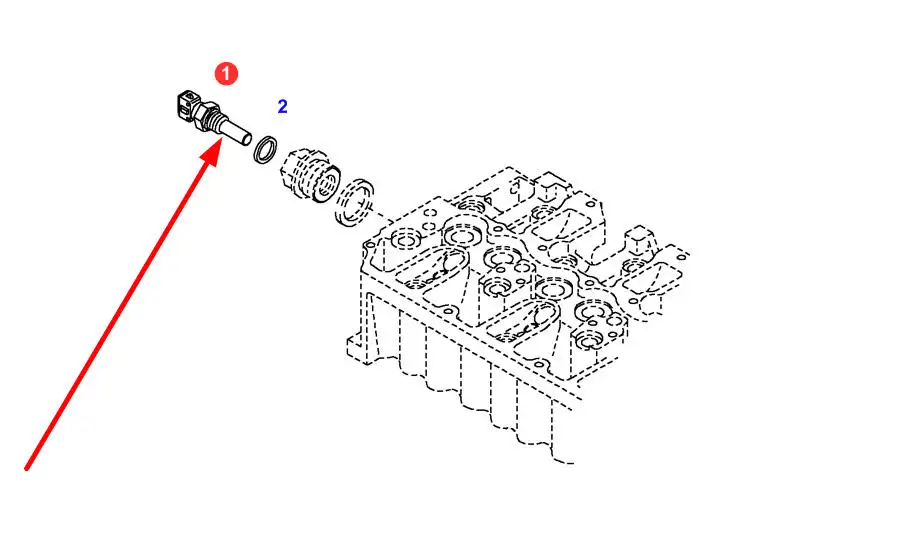 1
2