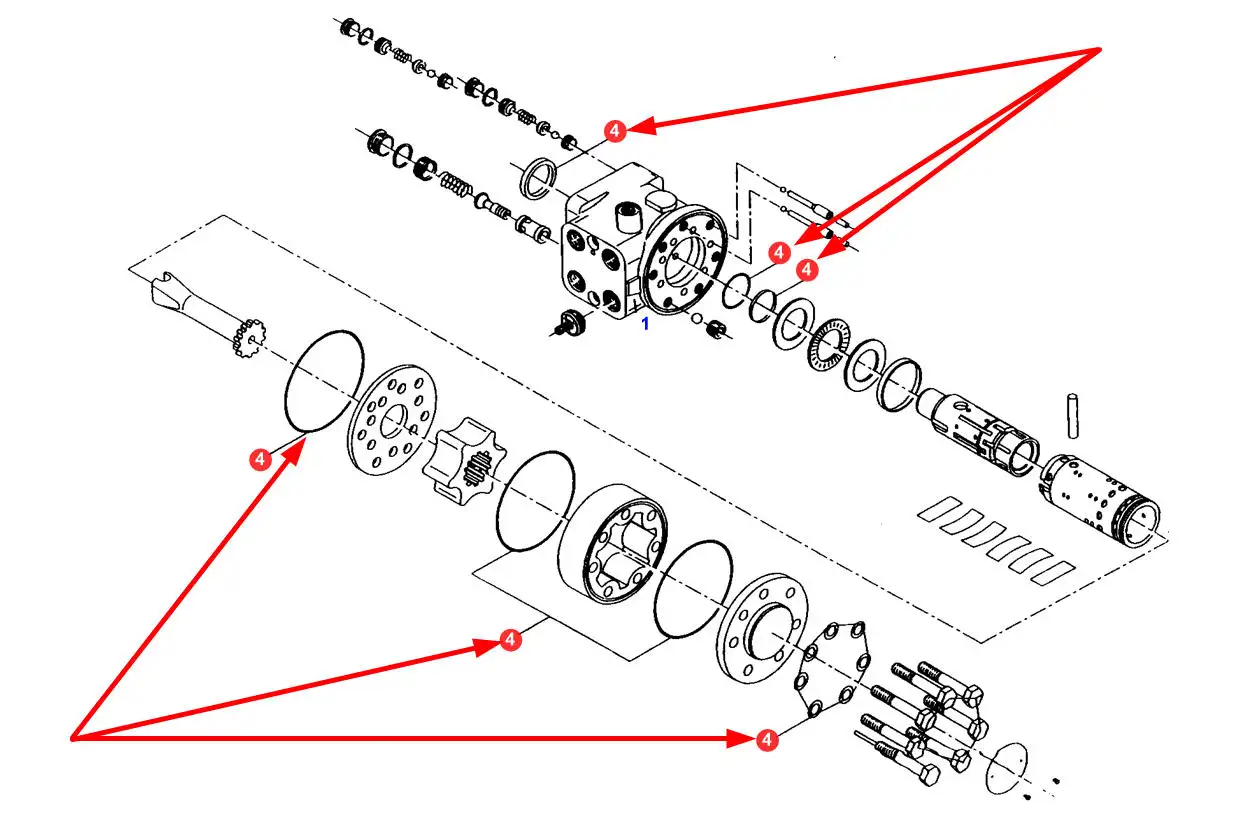 4
4
4
1
4
4
4