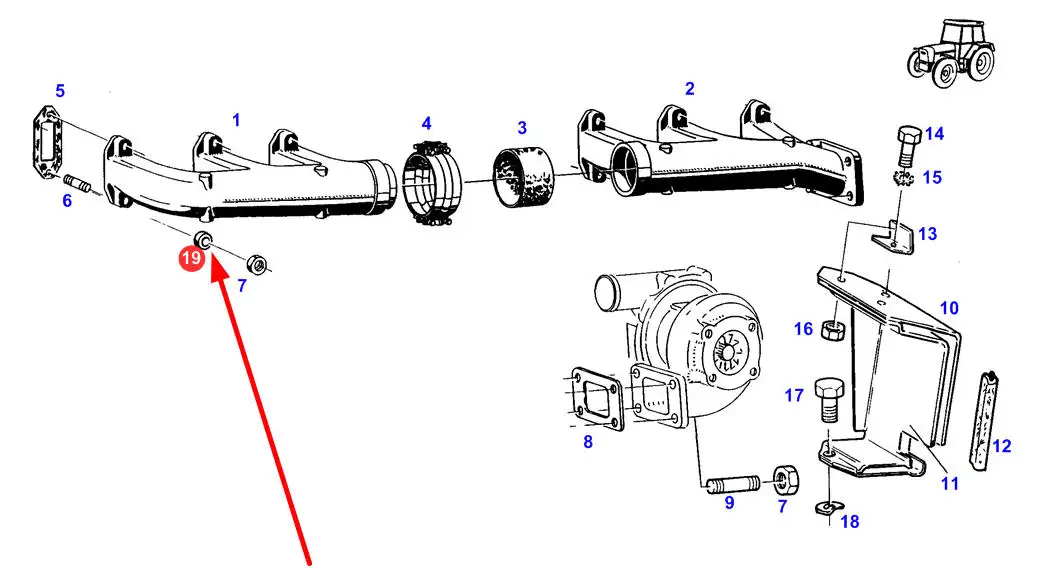 5
1
4
3
2
14
15
6
13
19
7
10
16
17
8
12
11
9
7
18