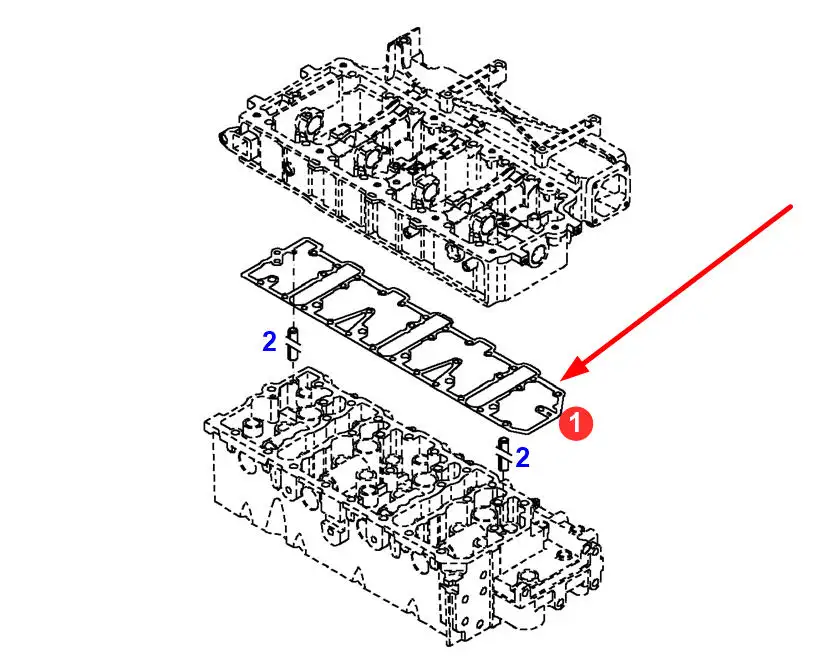 2
1
2