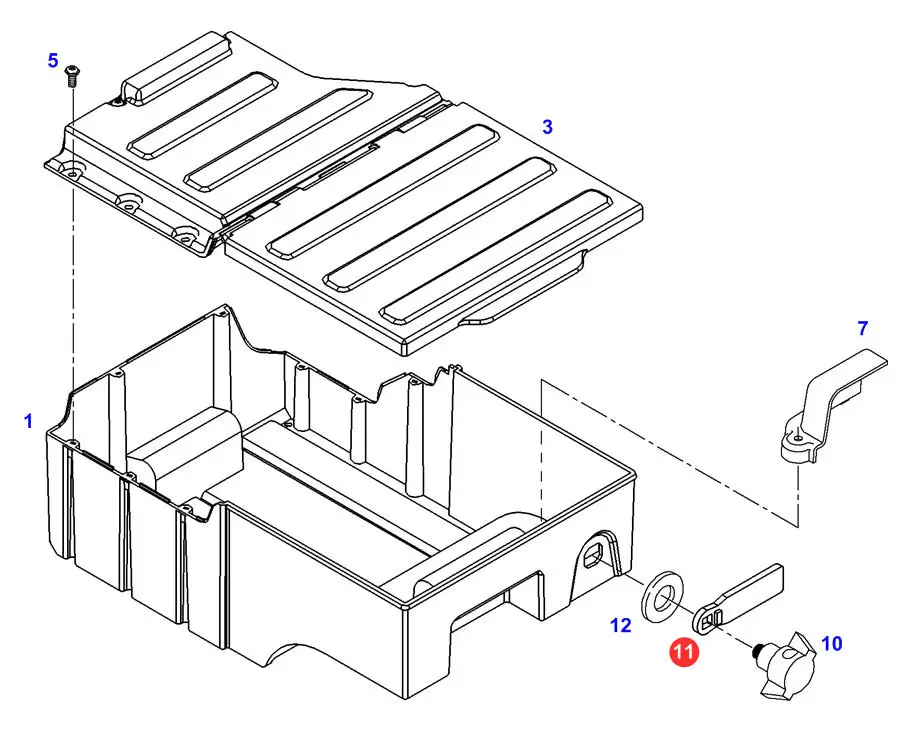 5

3

7

1

12

11

10