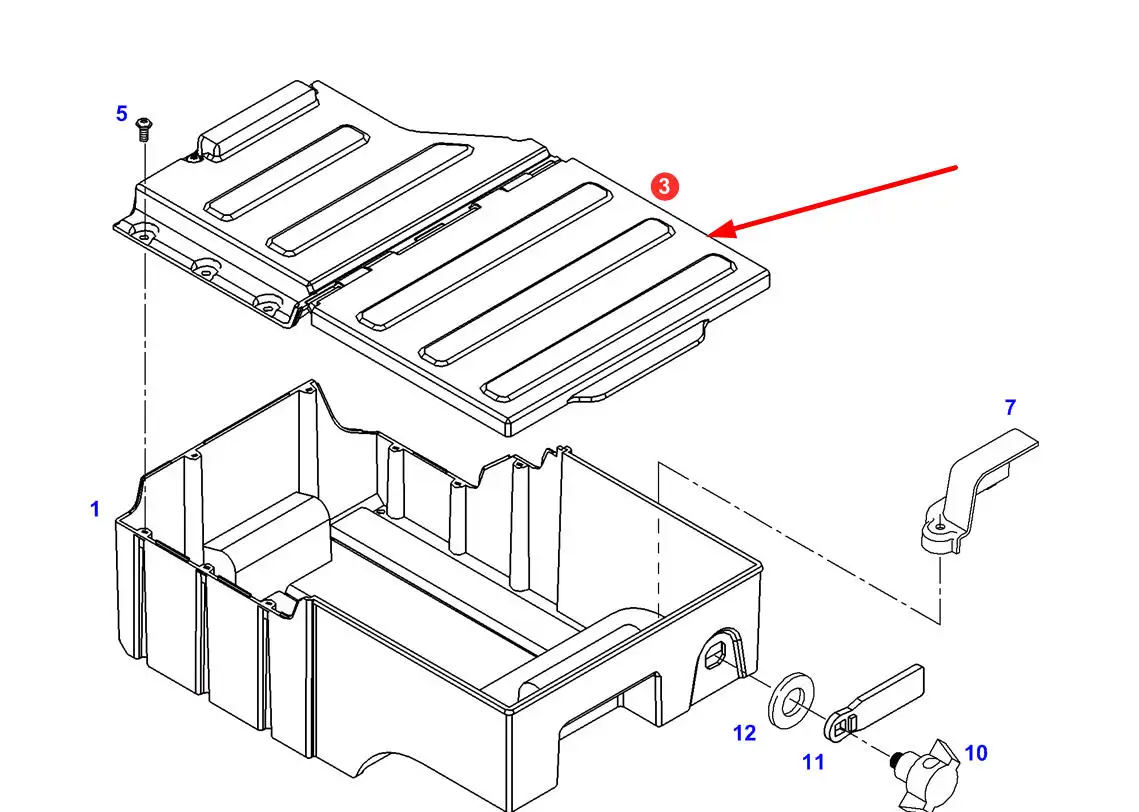 5
3
7
1
12
11
10