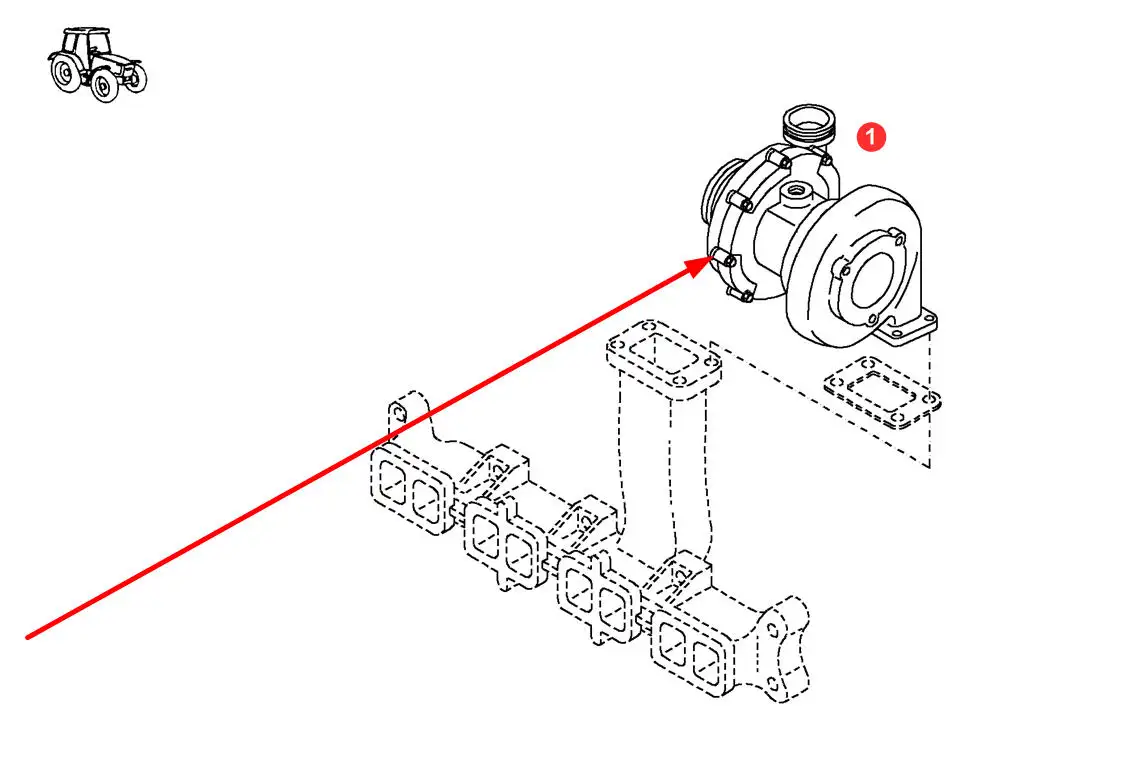 1