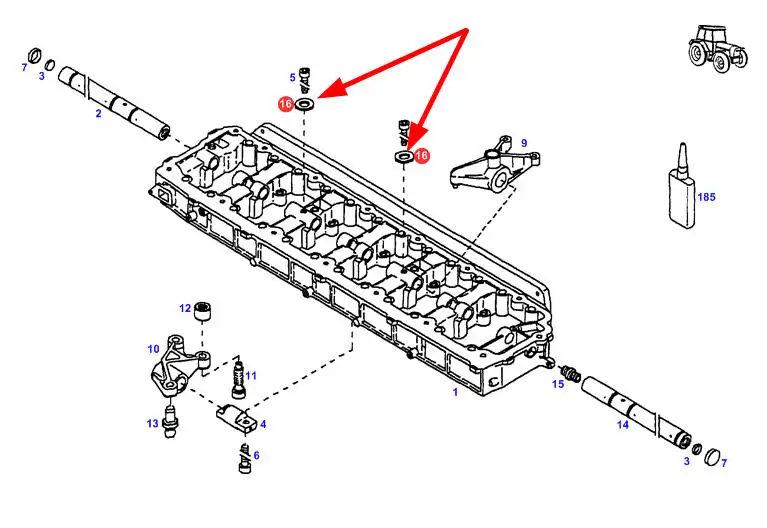 7
3
2
5
16
16
9
185
12
10
11
13
4
6
1
15
14
3
7