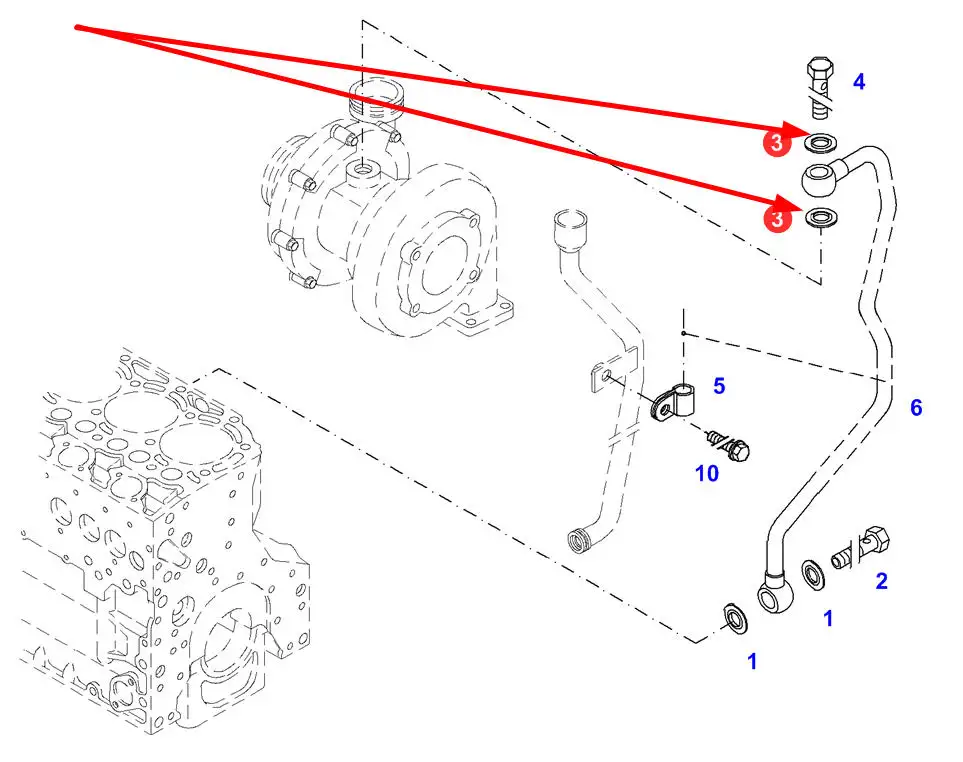 4
3
3
5
6
10
2
1
1