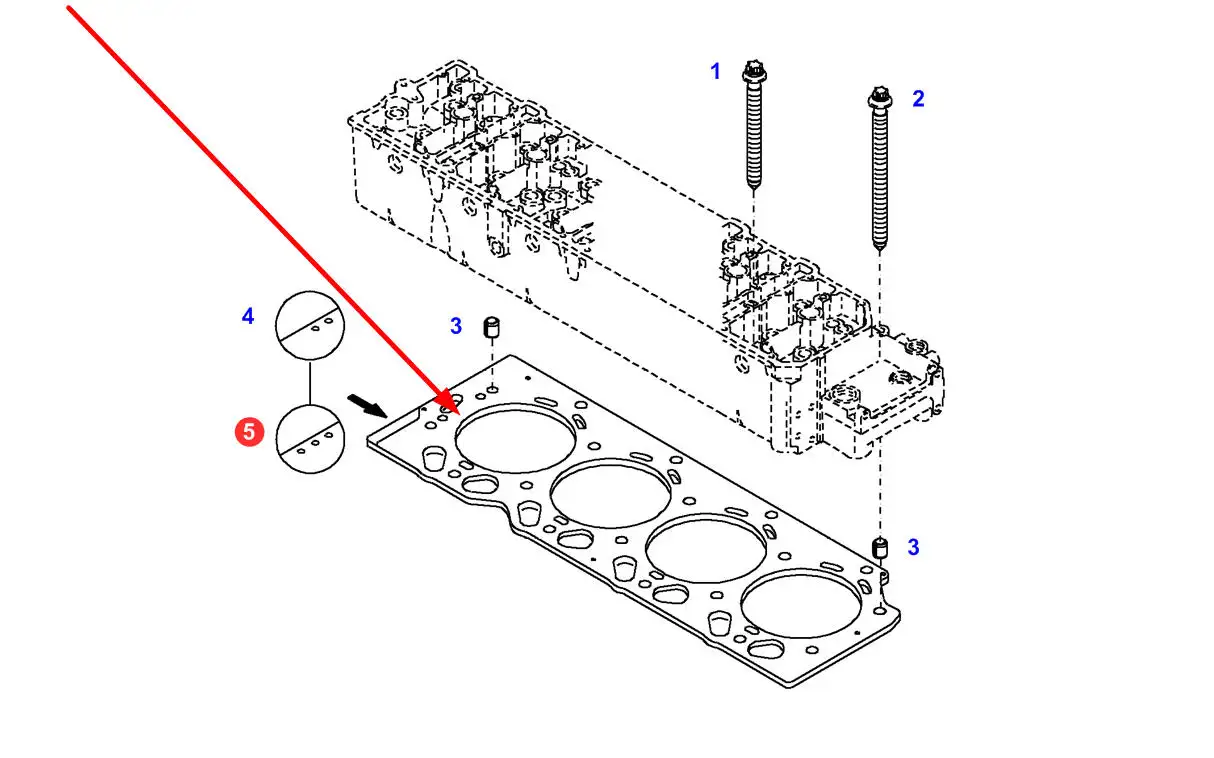 1
2
4
3
5
3