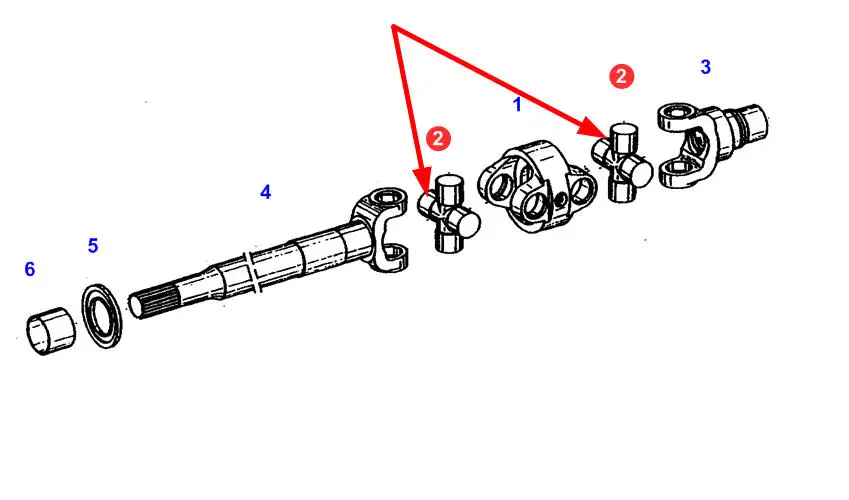 2
3
1
2
4
5
6