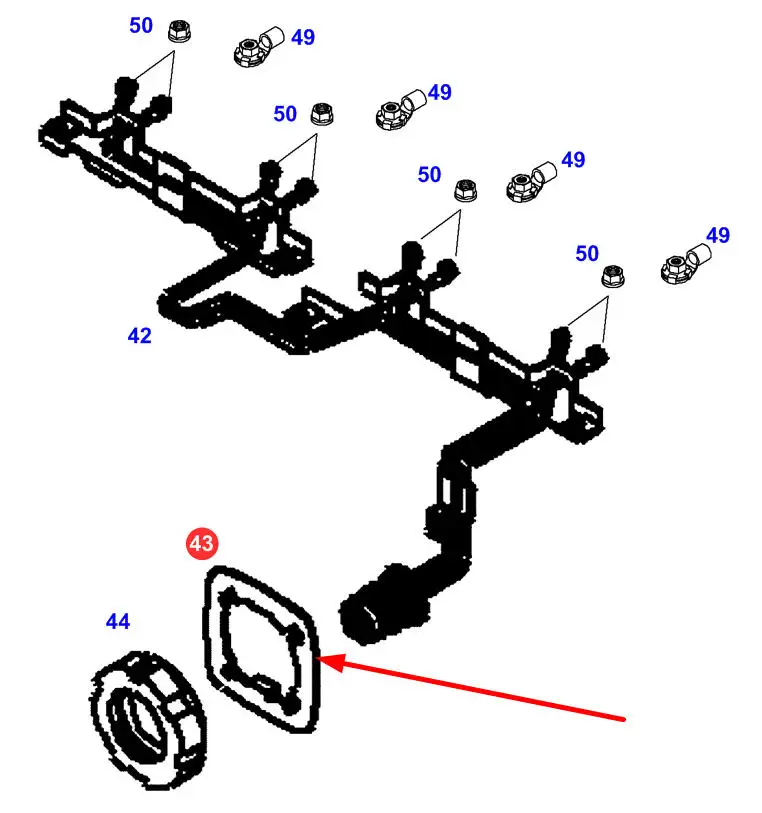 50
49
50
49
50
49
50
49
42
43
44