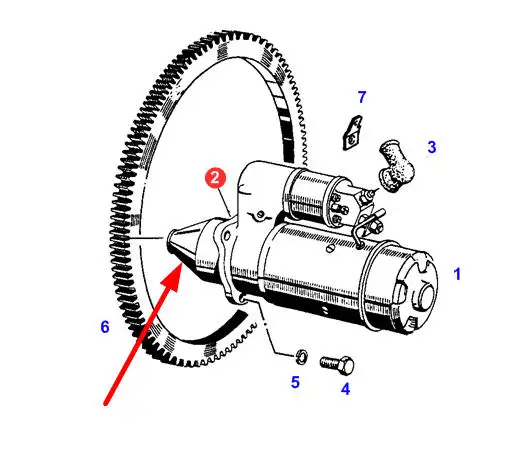 7
3
2
1
6
5
4