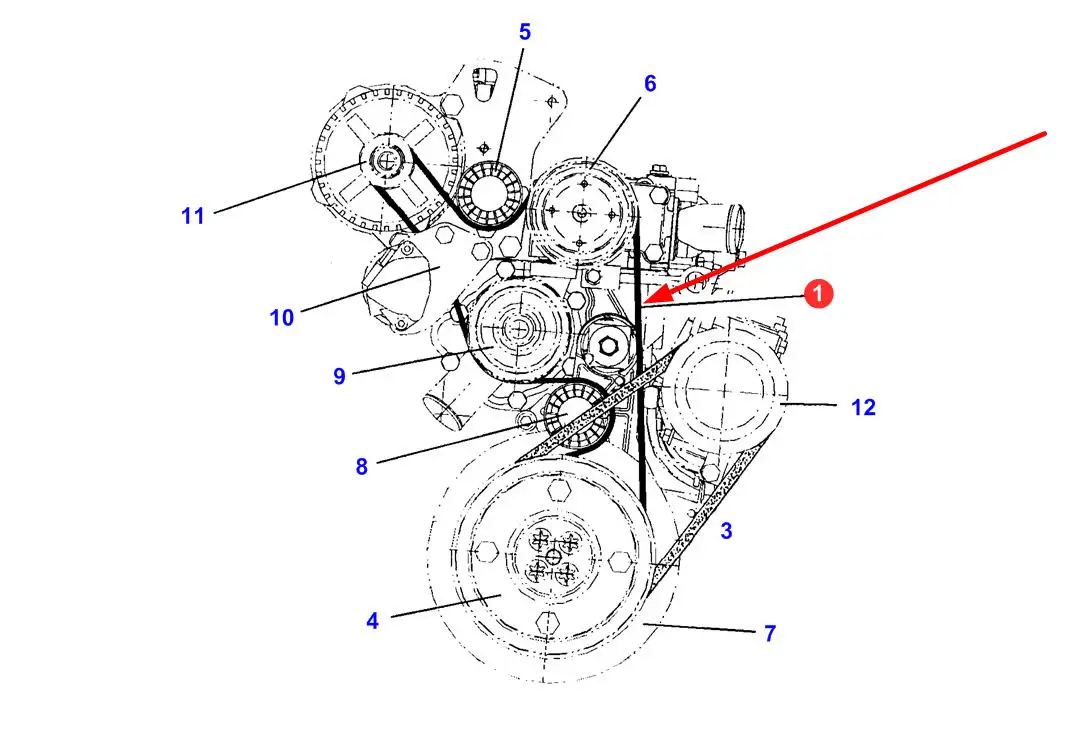 5
6
11
10
1
9
12
8
3
4
7