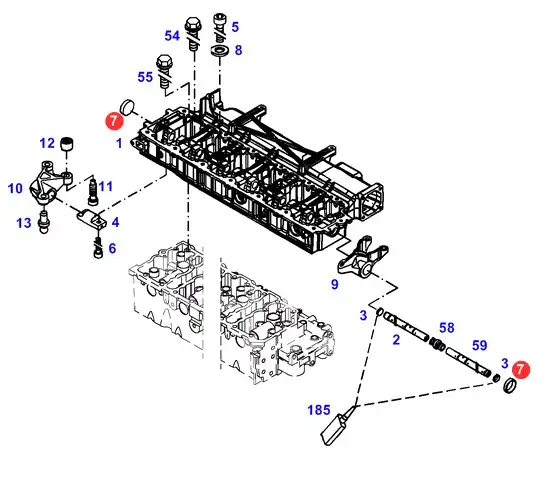 54
5
8
55
7
1
12
10
11
13
4
6
9
3
2
58
59
3
7
185