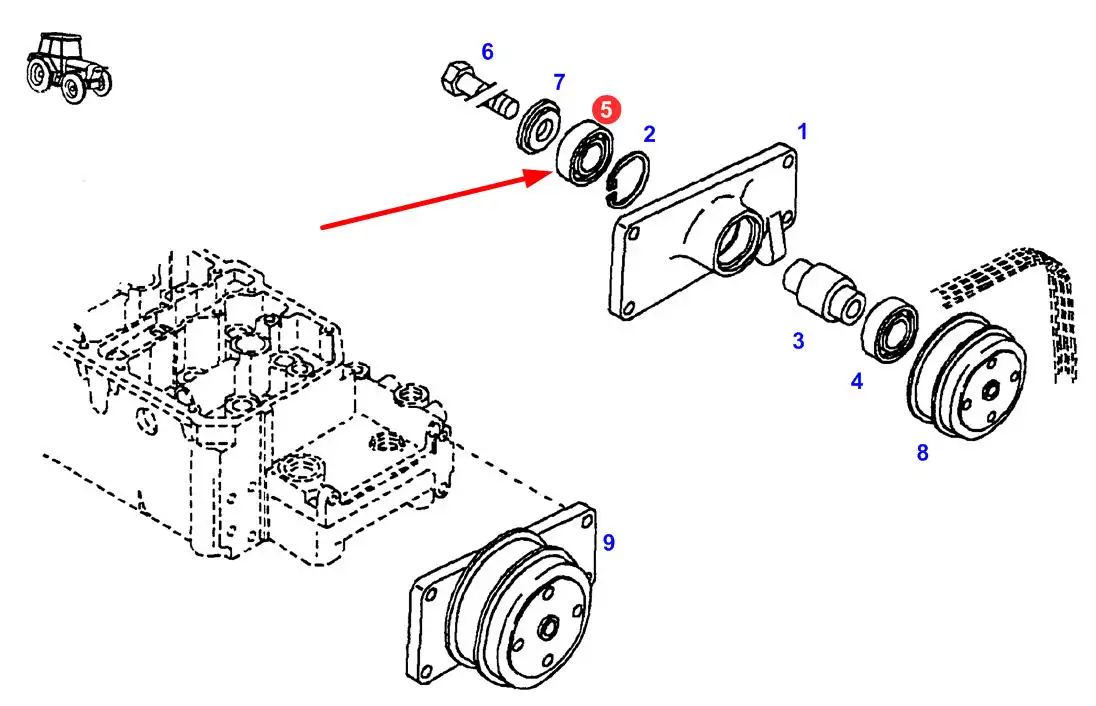 6
7
5
2
1
3
4
8
9