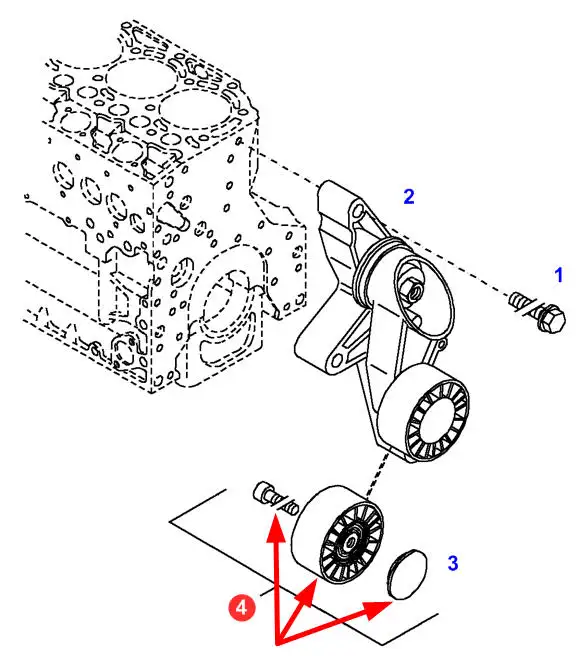 2

1

3

4